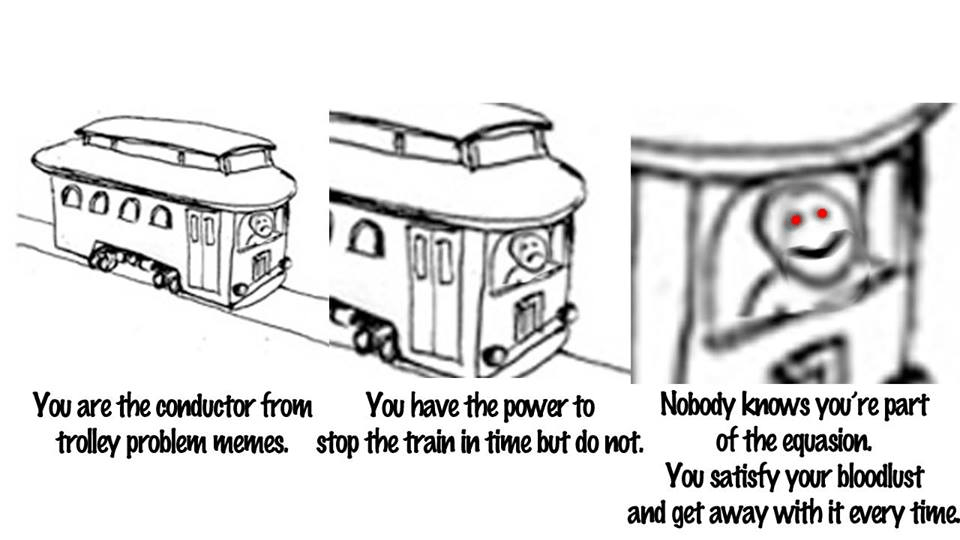 You are the conductor from trolley problem memes.

You have the power to stop the train in time but do not.

Nobody knows you're part of the equasion.
You satisfy your bloodlust and get away with it every time.